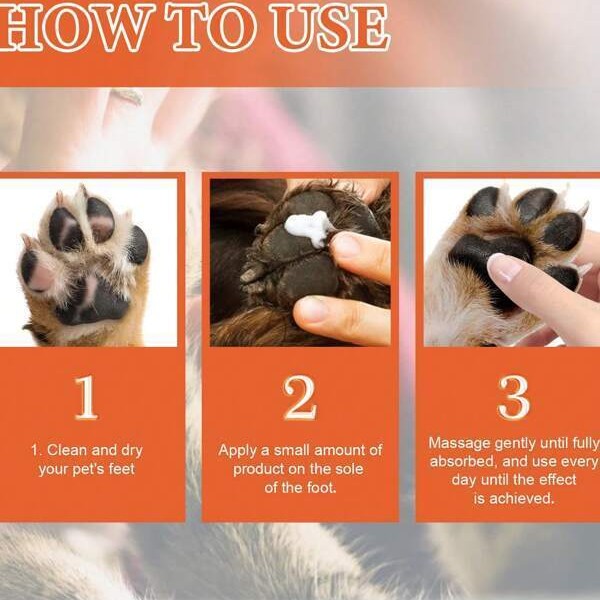 HOW TO USE

1

1. Clean and dry your pet's feet

2

Apply a small amount of product on the sole of the foot.

3

Massage gently until fully absorbed, and use every day until the effect is achieved.